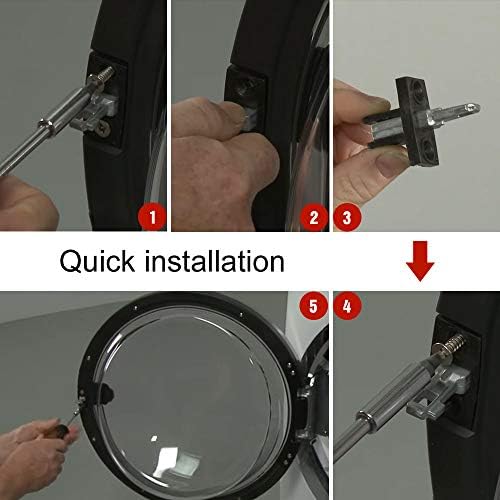 1

2

3

Quick installation

5

4