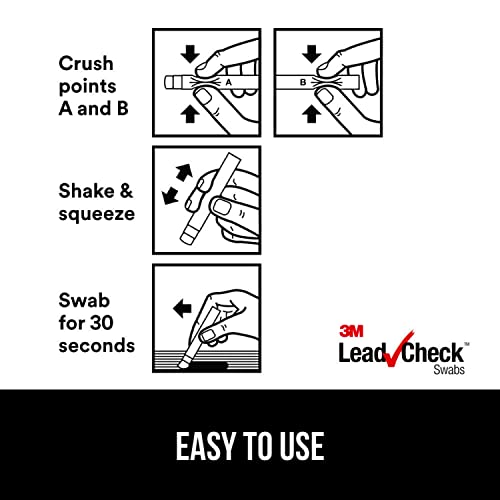 Crush points A and B

A

B

Shake & squeeze

Swab for 30 seconds

3M
LeadCheck™
Swabs

EASY TO USE