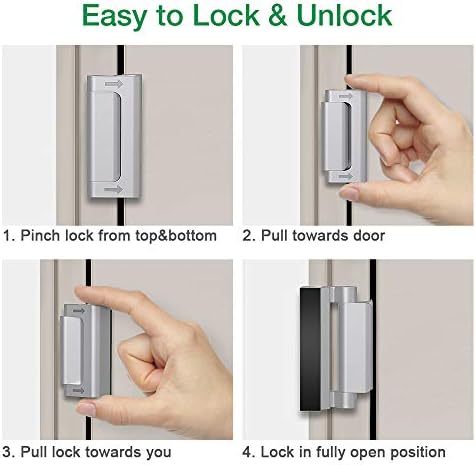 Easy to Lock & Unlock

1. Pinch lock from top&bottom

2. Pull towards door

3. Pull lock towards you

4. Lock in fully open position