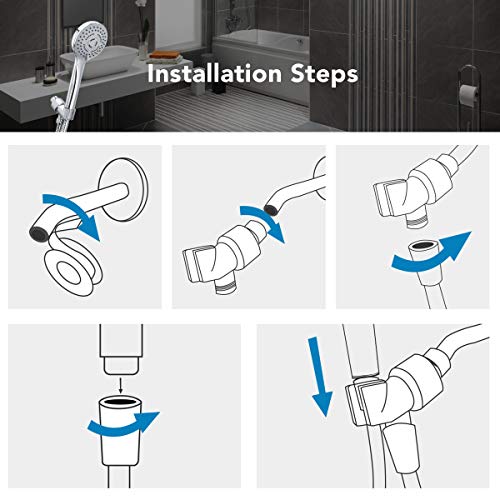 Installation Steps