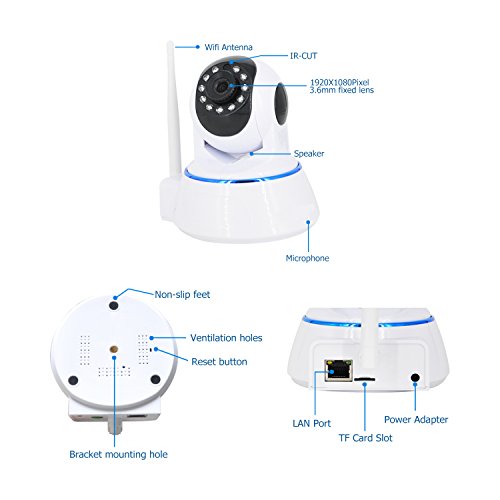 Wifi Antenna
IR-CUT
1920X1080Pixel
3.6mm fixed lens
Speaker
Microphone

Non-slip feet
Ventilation holes
Reset button
Bracket mounting hole

LAN Port
TF Card Slot
Power Adapter