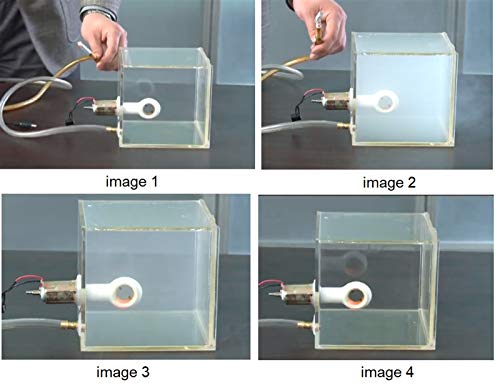 image 1

image 2

image 3

image 4