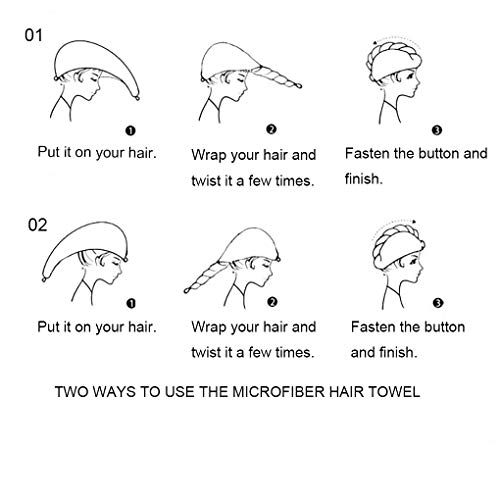 01

❶
Put it on your hair.

❷
Wrap your hair and twist it a few times.

❸
Fasten the button and finish.

02

❶
Put it on your hair.

❷
Wrap your hair and twist it a few times.

❸
Fasten the button and finish.

TWO WAYS TO USE THE MICROFIBER HAIR TOWEL