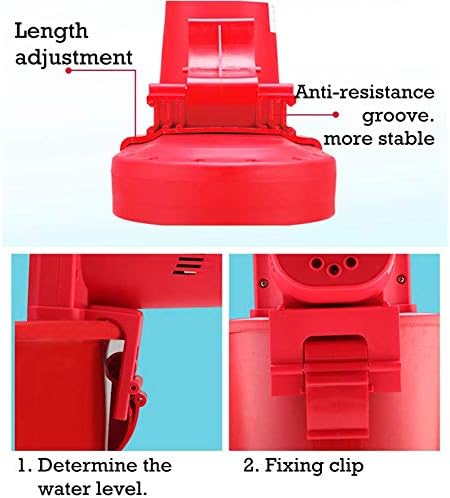 Length adjustment

Anti-resistance groove. more stable

1. Determine the water level.

2. Fixing clip