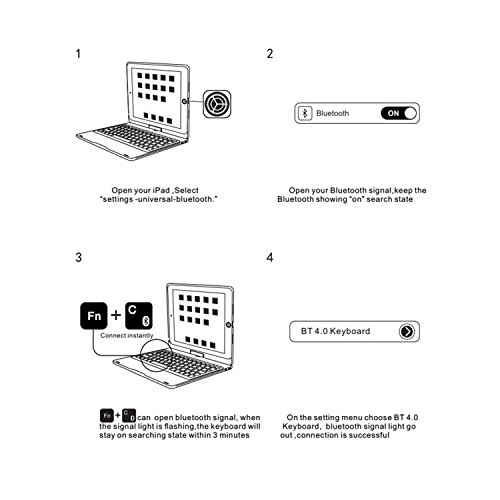 1

Open your iPad ,Select "settings -universal-bluetooth."

2

Bluetooth ON

Open your Bluetooth signal,keep the Bluetooth showing "on" search state

3

Fn + C

Connect instantly

Fn + C can open bluetooth signal, when the signal light is flashing,the keyboard will stay on searching state within 3 minutes

4

BT 4.0 Keyboard

On the setting menu choose BT 4.0 Keyboard, bluetooth signal light go out ,connection is successful