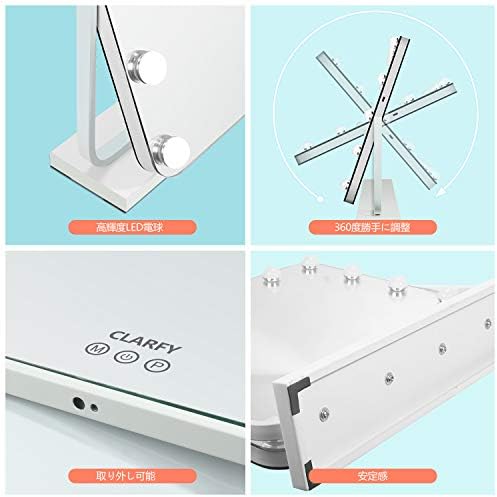 高輝度LED電球

360度勝手に調整

CLARFY
M P

取り外し可能

安定感