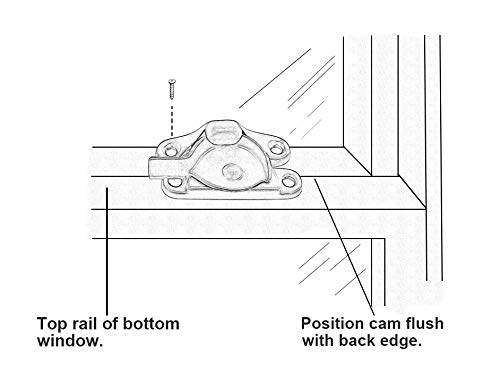 Top rail of bottom window.

Position cam flush with back edge.