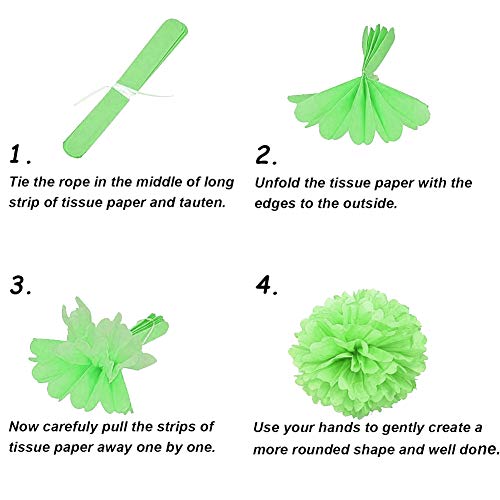 1.
Tie the rope in the middle of long strip of tissue paper and tauten.

2.
Unfold the tissue paper with the edges to the outside.

3.
Now carefuly pull the strips of tissue paper away one by one.

4.
Use your hands to gently create a more rounded shape and well done.