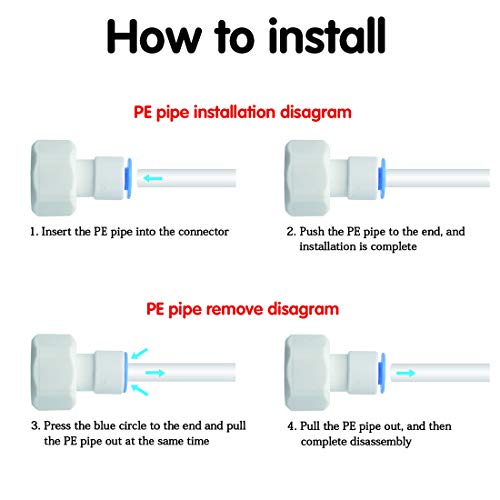 How to install

PE pipe installation disagram

1. Insert the PE pipe into the connector

2. Push the PE pipe to the end, and installation is complete

PE pipe remove disagram

3. Press the blue circle to the end and pull the PE pipe out at the same time

4. Pull the PE pipe out, and then complete disassembly