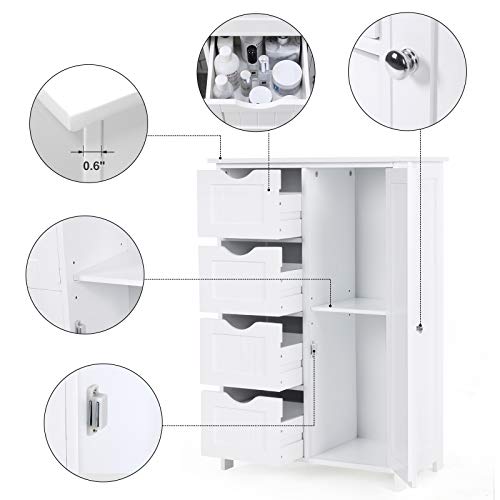 0.6"