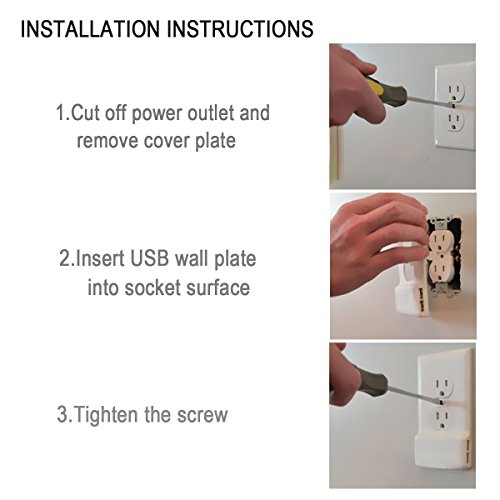 INSTALLATION INSTRUCTIONS

1.Cut off power outlet and remove cover plate

2.Insert USB wall plate into socket surface

3.Tighten the screw