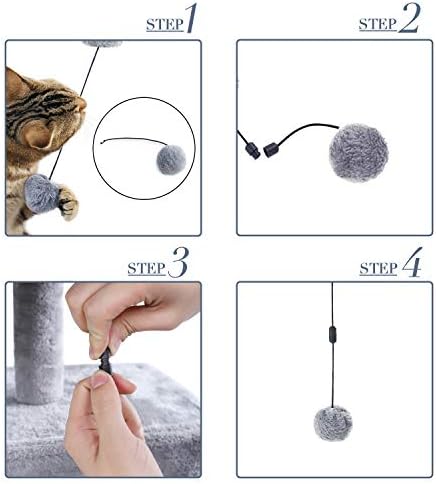 STEP 1

STEP 2

STEP 3

STEP 4