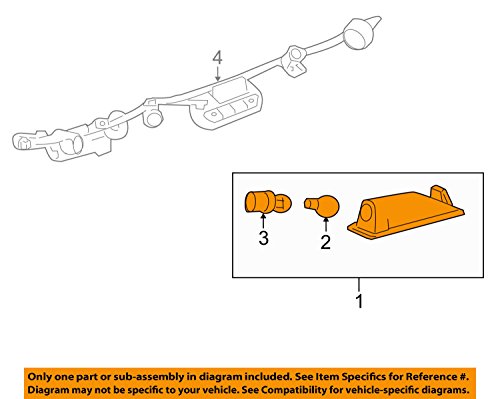 4

3

2

1

Only one part or sub-assembly in diagram included. See Item Specifics for Reference #.
Diagram may not be specific to your vehicle. See Compatibility for vehicle-specific diagrams.