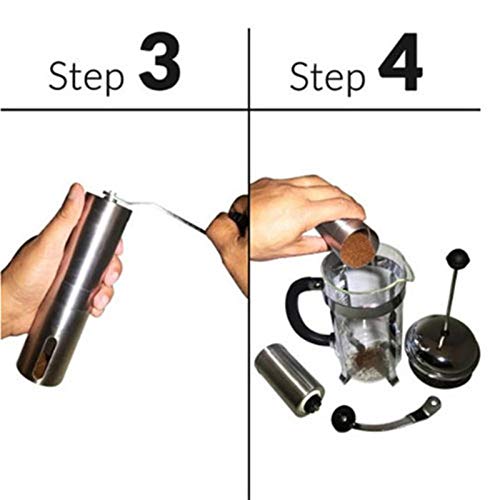 Step 3

Step 4