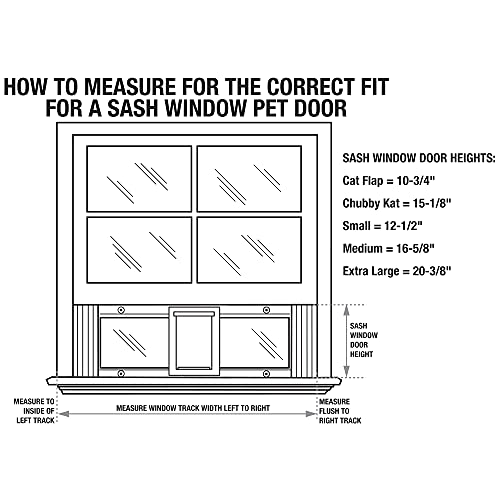 HOW TO MEASURE FOR THE CORRECT FIT FOR A SASH WINDOW PET DOOR

SASH WINDOW DOOR HEIGHTS:

Cat Flap = 10-3/4"

Chubby Kat = 15-1/8"

Small = 12-1/2"

Medium = 16-5/8"

Extra Large = 20-3/8"

SASH WINDOW DOOR HEIGHT

MEASURE TO INSIDE OF LEFT TRACK

MEASURE WINDOW TRACK WIDTH LEFT TO RIGHT

MEASURE FLUSH TO RIGHT TRACK