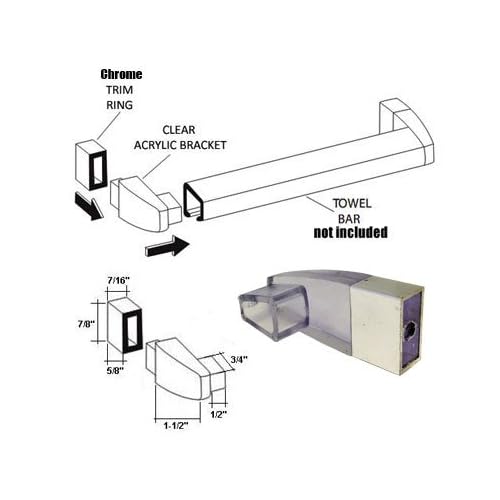 Chrome
TRIM
RING

CLEAR
ACRYLIC BRACKET

TOWEL
BAR
not included

7/16"
7/8"
5/8"
3/4"
1/2"
1-1/2"