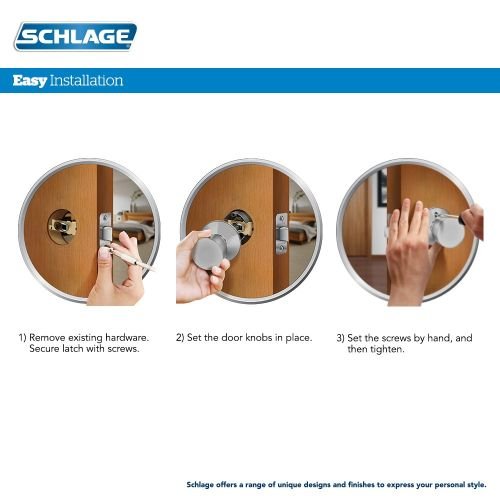 SCHLAGE

Easy Installation

1) Remove existing hardware. Secure latch with screws.

2) Set the door knobs in place.

3) Set the screws by hand, and then tighten.

Schlage offers a range of unique designs and finishes to express your personal style.