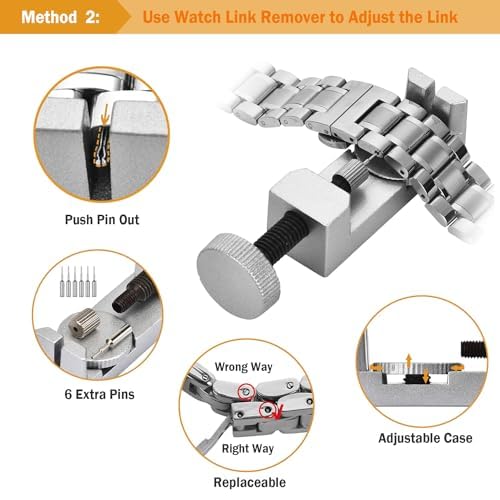 Method 2: Use Watch Link Remover to Adjust the Link

Push Pin Out

6 Extra Pins

Wrong Way

Right Way

Replaceable

Adjustable Case