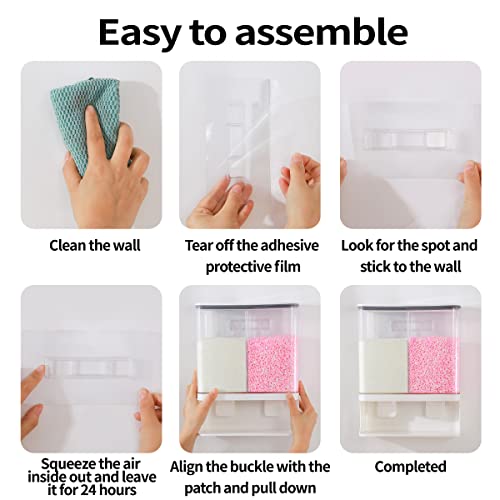 Easy to assemble

Clean the wall

Tear off the adhesive protective film

Look for the spot and stick to the wall

Squeeze the air inside out and leave it for 24 hours

Align the buckle with the patch and pull down

Completed