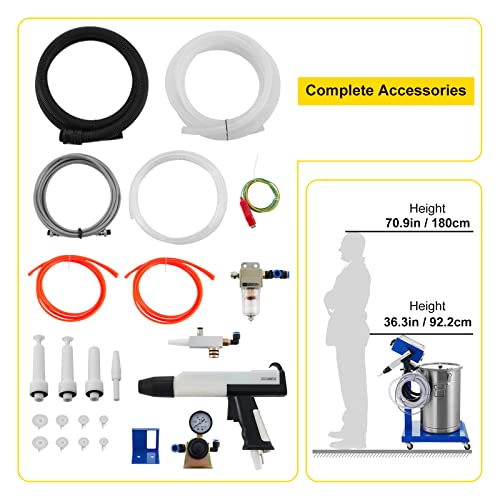 Complete Accessories

Height
70.9in / 180cm

Height
36.3in / 92.2cm