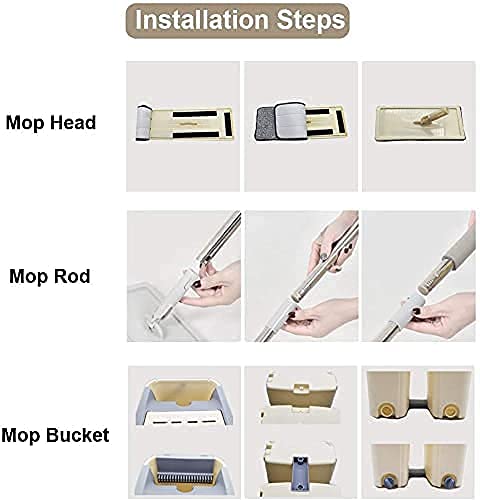 Installation Steps

Mop Head

Mop Rod

Mop Bucket