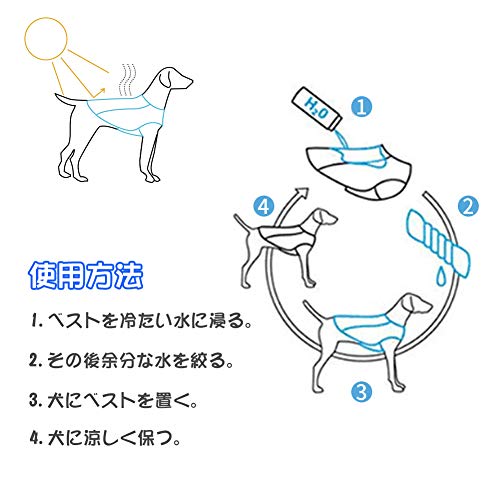 $H_2O$

1

2

3

4

使用方法

1. ベストを冷たい水に浸る。

2. その後余分な水を絞る。

3. 犬にベストを置く。

4. 犬に涼しく保つ。