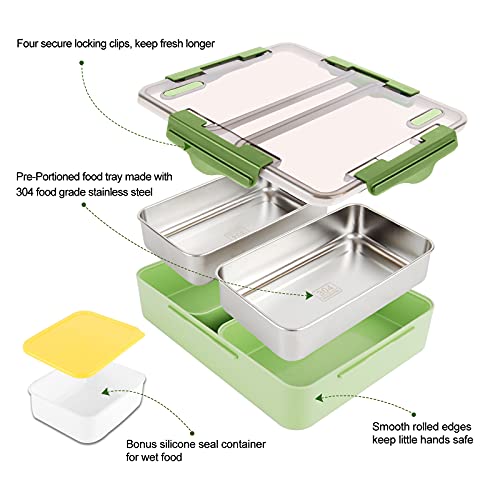 Four secure locking clips, keep fresh longer

Pre-Portioned food tray made with 304 food grade stainless steel

304

Bonus silicone seal container for wet food

Smooth rolled edges keep little hands safe