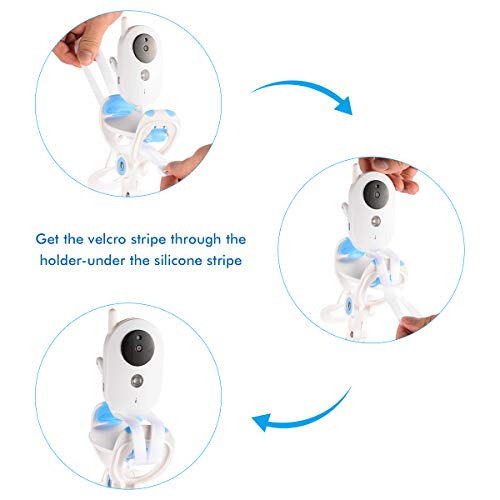 Get the velcro stripe through the holder-under the silicone stripe