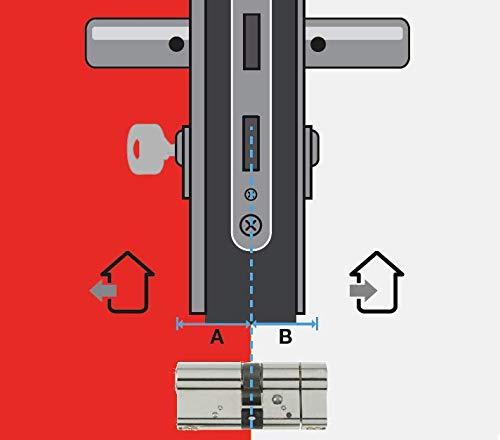 A

B