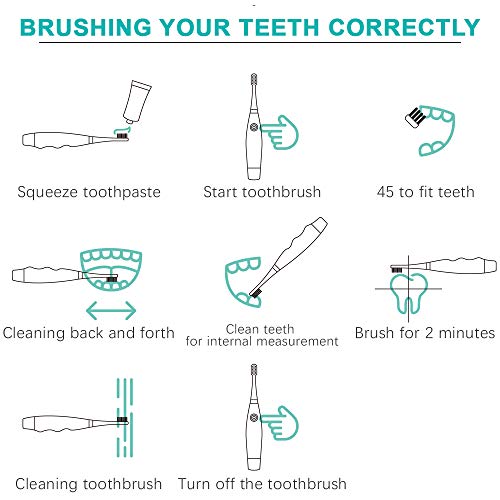 BRUSHING YOUR TEETH CORRECTLY

Squeeze toothpaste

Start toothbrush

45 to fit teeth

Cleaning back and forth

Clean teeth for internal measurement

Brush for 2 minutes

Cleaning toothbrush

Turn off the toothbrush