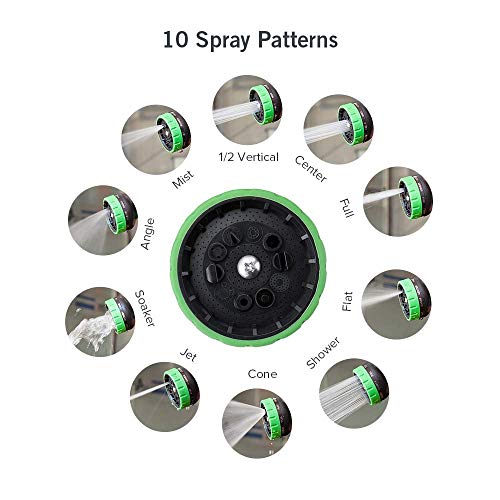 10 Spray Patterns

1/2 Vertical

Center

Full

Flat

Shower

Cone

Jet

Soaker

Angle

Mist