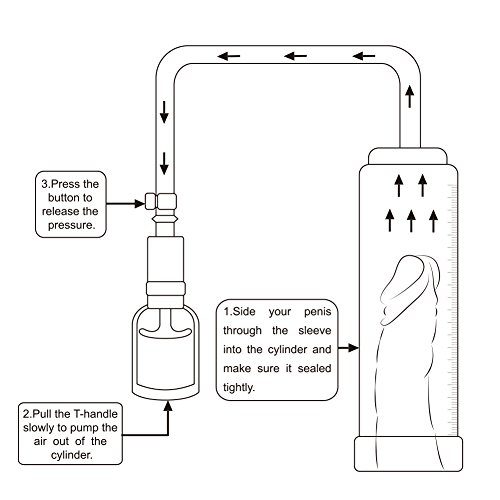 3.Press the button to release the pressure.

1.Side your penis through the sleeve into the cylinder and make sure it sealed tightly.

2.Pull the T-handle slowly to pump the air out of the cylinder.