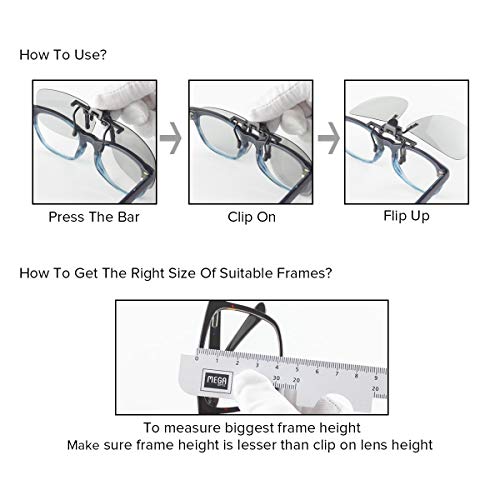 How To Use?

Press The Bar

Clip On

Flip Up

How To Get The Right Size Of Suitable Frames?

0 1 2 3 4 5 6 7 8 9

MEGA

30 20

20

To measure biggest frame height
Make sure frame height is lesser than clip on lens height