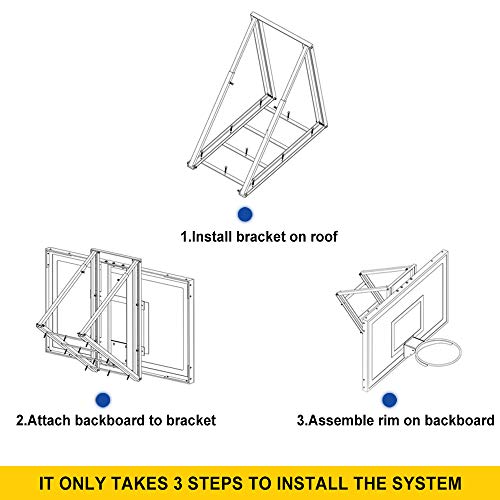 1.Install bracket on roof

2.Attach backboard to bracket

3.Assemble rim on backboard

IT ONLY TAKES 3 STEPS TO INSTALL THE SYSTEM