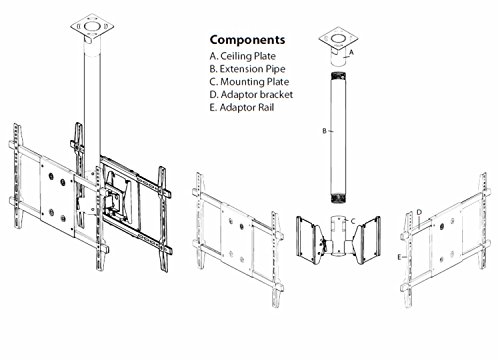 Components
A. Ceiling Plate
B. Extension Pipe
C. Mounting Plate
D. Adaptor bracket
E. Adaptor Rail

A

B

C

D

E