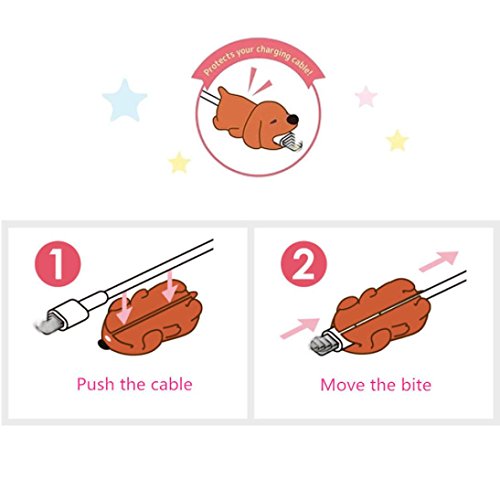 Protects your charging cable!

1

Push the cable

2

Move the bite