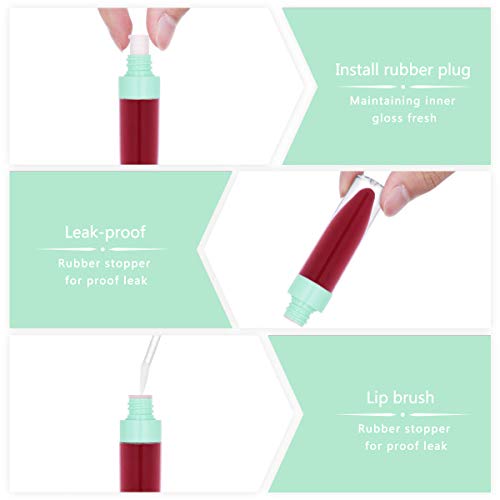 Install rubber plug

Maintaining inner gloss fresh

Leak-proof

Rubber stopper for proof leak

Lip brush

Rubber stopper for proof leak