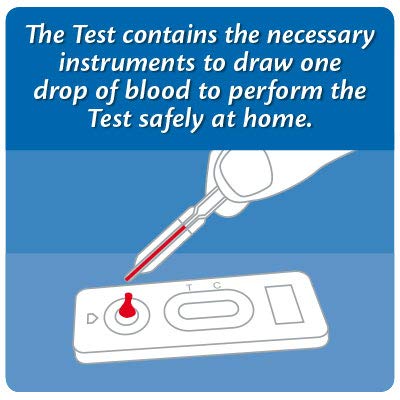 The Test contains the necessary instruments to draw one drop of blood to perform the Test safely at home.

T C