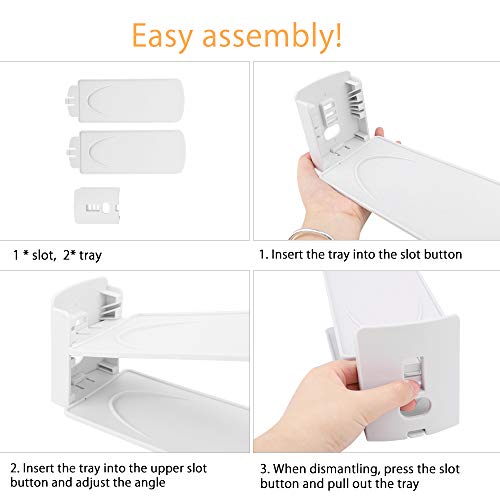 Easy assembly!

1 * slot, 2* tray

1. Insert the tray into the slot button

2. Insert the tray into the upper slot button and adjust the angle

3. When dismantling, press the slot button and pull out the tray