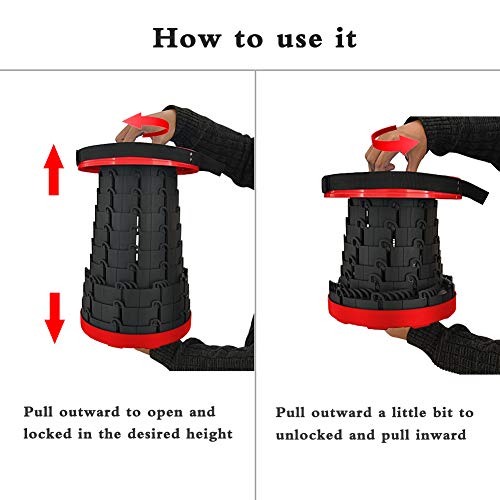 How to use it

Pull outward to open and locked in the desired height

Pull outward a little bit to unlocked and pull inward