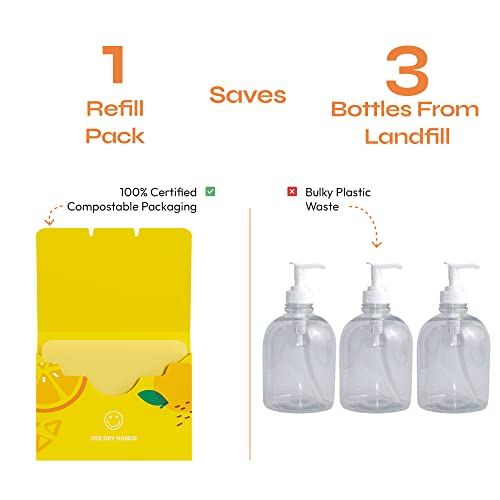 1
Refill
Pack

Saves

3
Bottles From
Landfill

100% Certified
Compostable Packaging

Bulky Plastic
Waste

USE DRY HANDS