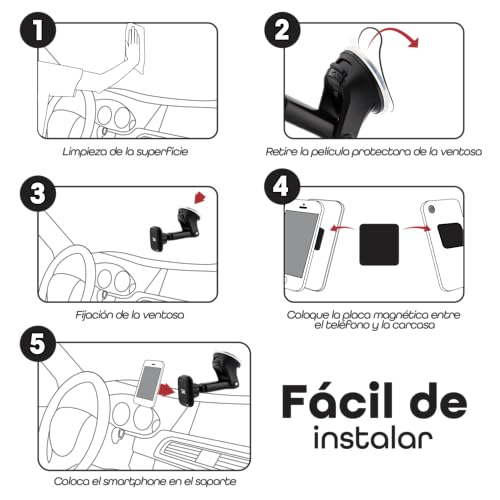 1

Limpieza de la superficie

2

Retire la película protectora de la ventosa

3

Fijación de la ventosa

4

Coloque la placa magnética entre el teléfono y la carcasa

5

Coloca el smartphone en el soporte

Fácil de instalar