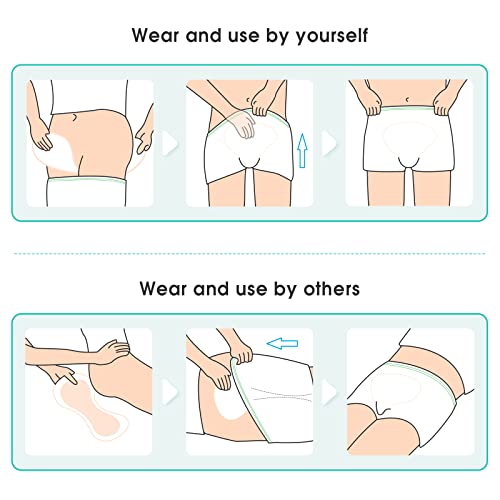 Wear and use by yourself

Wear and use by others