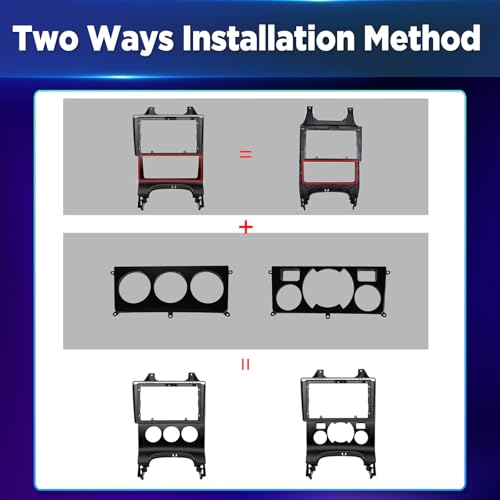 Two Ways Installation Method

=

+

=