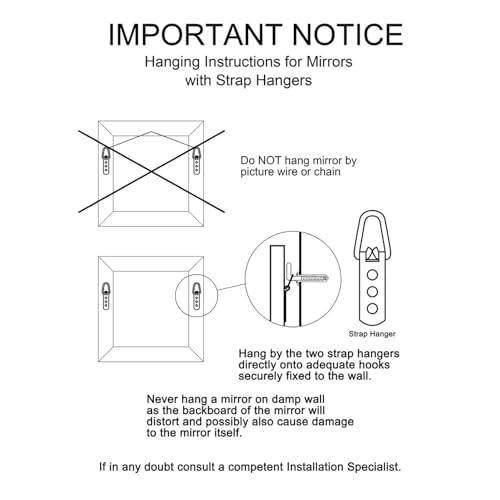 IMPORTANT NOTICE

Hanging Instructions for Mirrors with Strap Hangers

Do NOT hang mirror by picture wire or chain

Strap Hanger

Hang by the two strap hangers directly onto adequate hooks securely fixed to the wall.

Never hang a mirror on damp wall as the backboard of the mirror will distort and possibly also cause damage to the mirror itself.

If in any doubt consult a competent Installation Specialist.