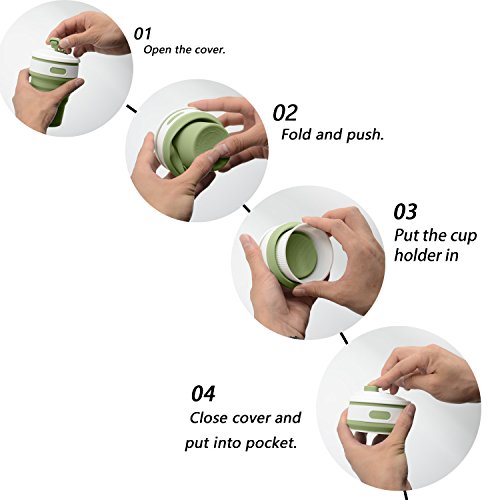 01
Open the cover.

02
Fold and push.

03
Put the cup holder in

04
Close cover and put into pocket.