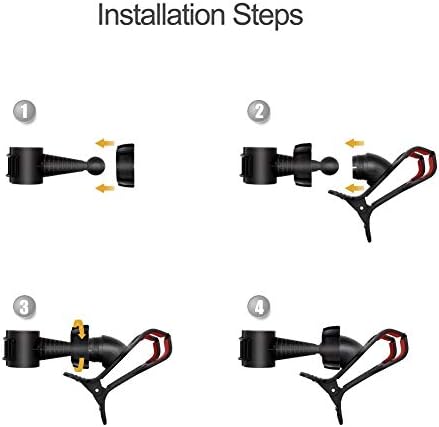 Installation Steps

1

2

3

4