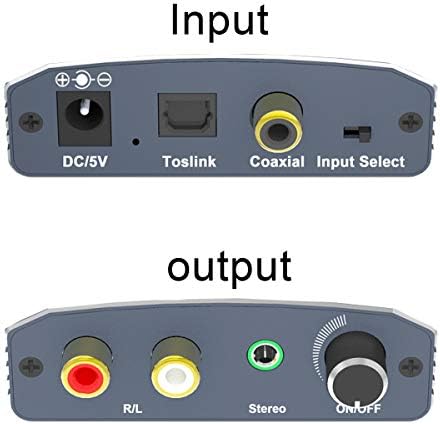 Input

DC/5V

Toslink

Coaxial

Input Select

output

R/L

Stereo

ON/OFF