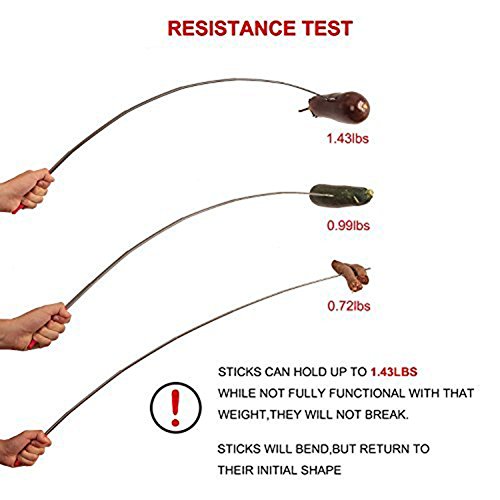 RESISTANCE TEST

1.43lbs

0.99lbs

0.72lbs

!

STICKS CAN HOLD UP TO 1.43LBS WHILE NOT FULLY FUNCTIONAL WITH THAT WEIGHT,THEY WILL NOT BREAK.

STICKS WILL BEND,BUT RETURN TO THEIR INITIAL SHAPE