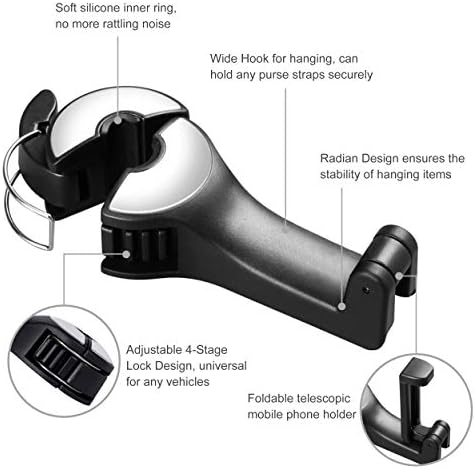 Soft silicone inner ring, no more rattling noise

Wide Hook for hanging, can hold any purse straps securely

Radian Design ensures the stability of hanging items

Adjustable 4-Stage Lock Design, universal for any vehicles

Foldable telescopic mobile phone holder